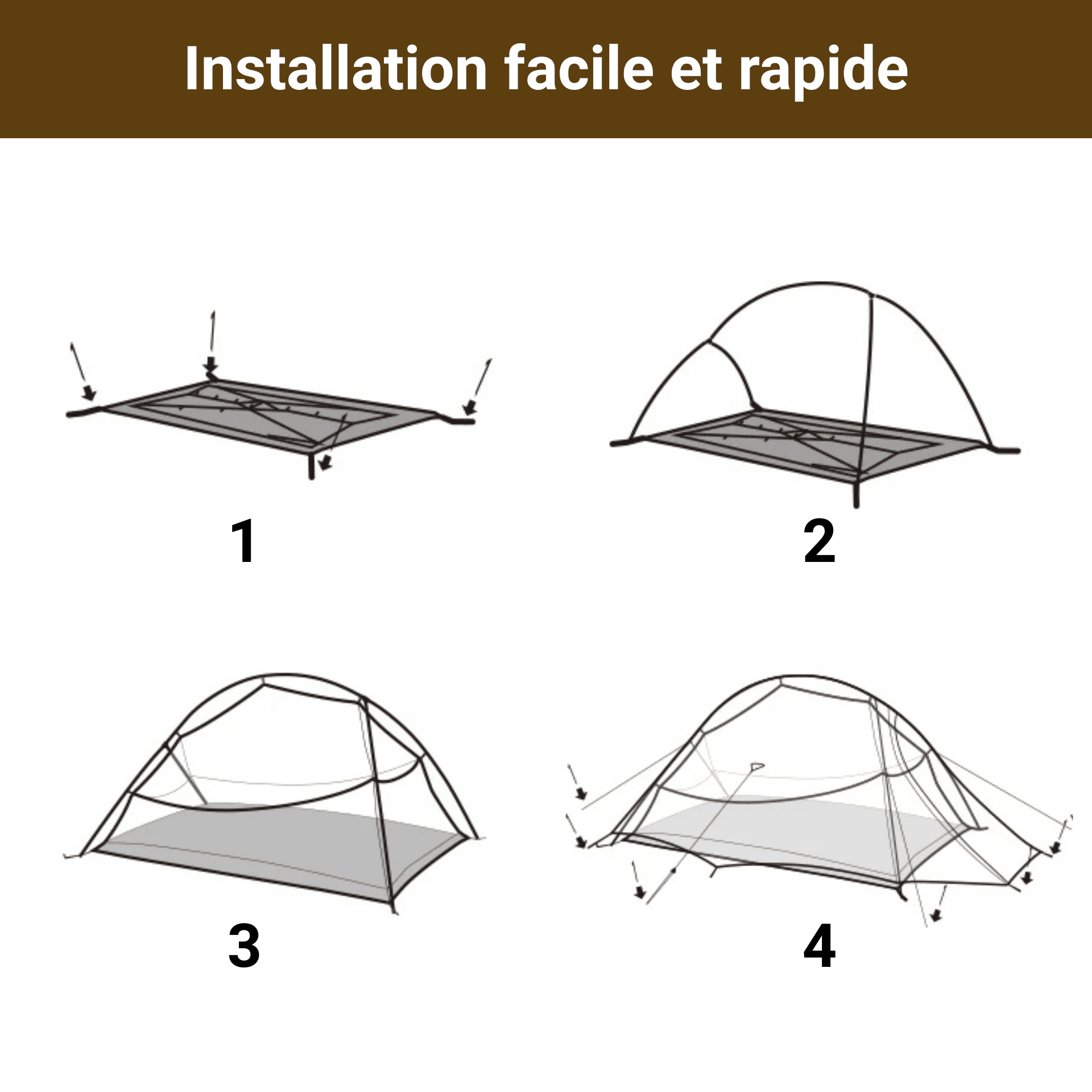 Installation facile et rapide

1

2

3

4